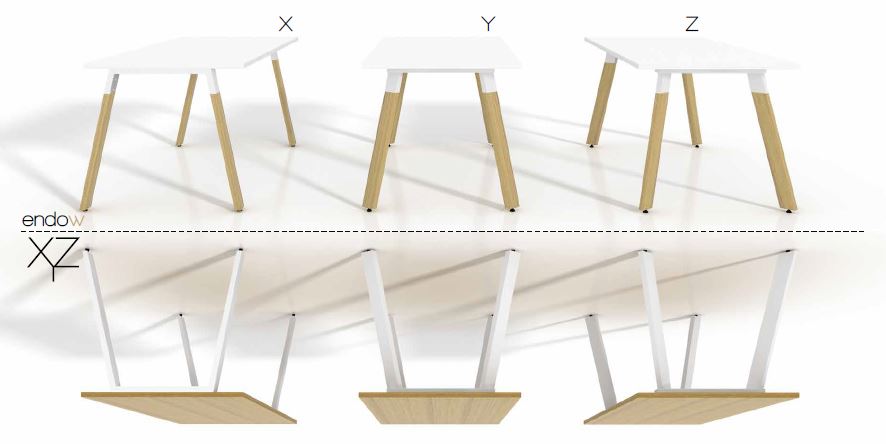 X

Y

Z

endow

XYZ